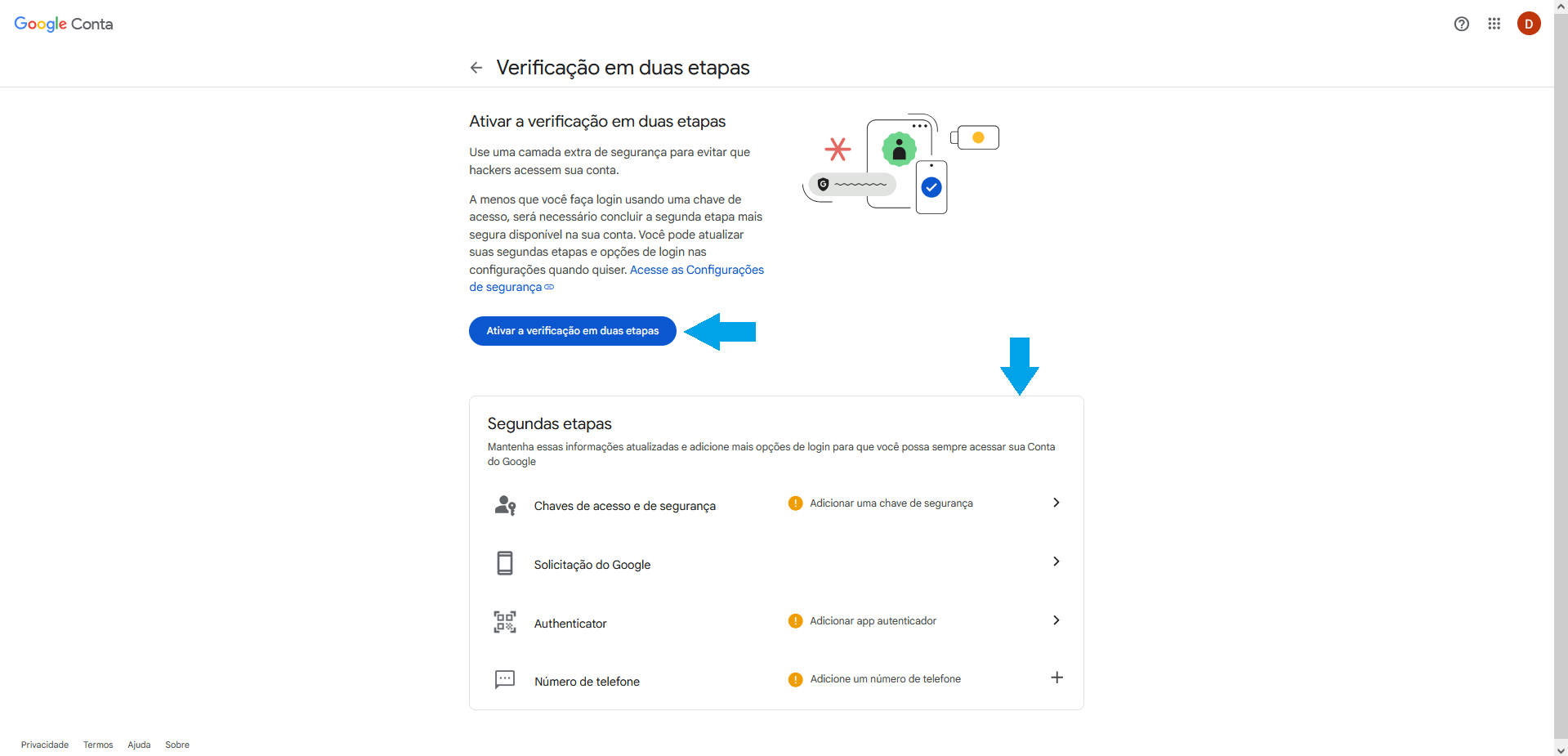 Google Conta

D

Verificação em duas etapas

Ativar a verificação em duas etapas

Use uma camada extra de segurança para evitar que hackers acessem sua conta.

A menos que você faça login usando uma chave de acesso, será necessário concluir a segunda etapa mais segura disponível na sua conta. Você pode atualizar suas segundas etapas e opções de login nas configurações quando quiser. Acesse as Configurações de segurança

Ativar a verificação em duas etapas

Segundas etapas

Mantenha essas informações atualizadas e adicione mais opções de login para que você possa sempre acessar sua Conta do Google

Chaves de acesso e de segurança
Adicionar uma chave de segurança

Solicitação do Google

Authenticator
Adicionar app autenticador

Número de telefone
Adicione um número de telefone

Privacidade Termos Ajuda Sobre